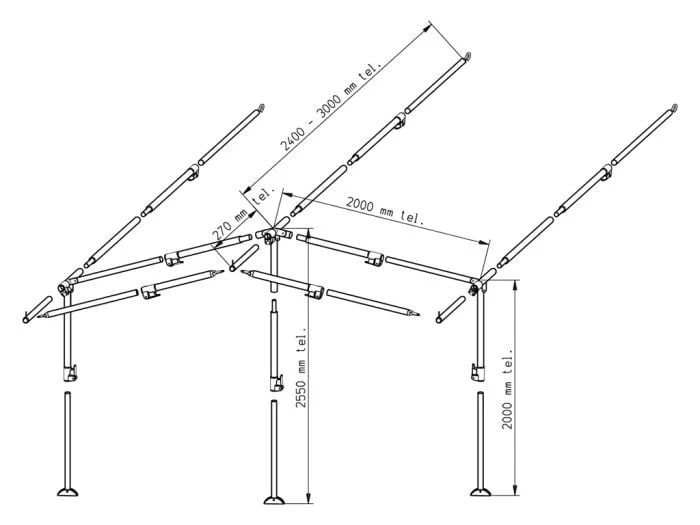 2400 - 3000 mm tel.

270 mm tel.

2000 mm tel.

2550 mm tel.

2000 mm tel.